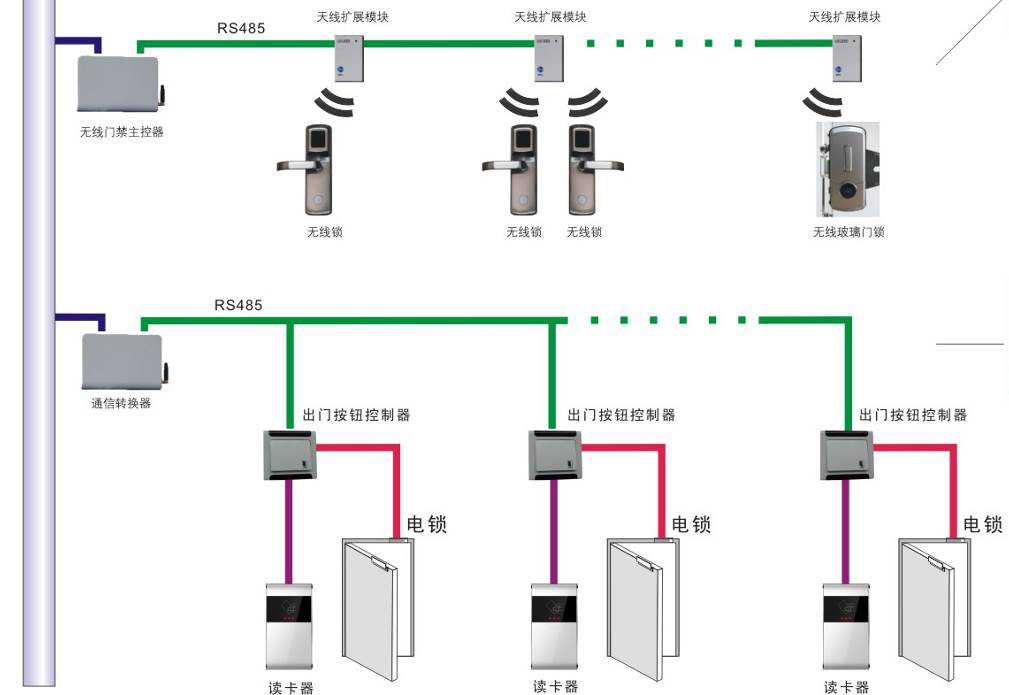 RS485

天线扩展模块

天线扩展模块

天线扩展模块

无线门禁主控器

无线锁

无线锁

无线锁

无线玻璃门锁

RS485

通信转换器

出门按钮控制器

出门按钮控制器

出门按钮控制器

电锁

电锁

电锁

读卡器

读卡器

读卡器